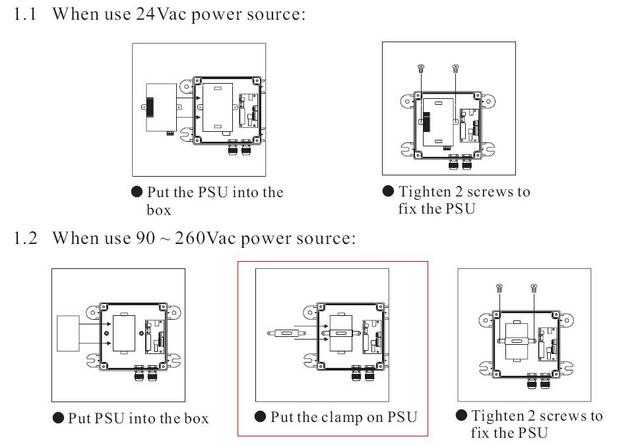 1.1 When use 24Vac power source:

● Put the PSU into the box

● Tighten 2 screws to fix the PSU

1.2 When use 90 ~ 260Vac power source:

● Put PSU into the box

● Put the clamp on PSU

● Tighten 2 screws to fix the PSU