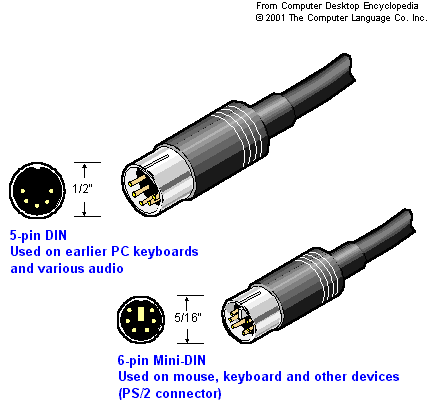 From Computer Desktop Encyclopedia
© 2001 The Computer Language Co. Inc.

1/2"

5-pin DIN
Used on earlier PC keyboards and various audio

5/16"

6-pin Mini-DIN
Used on mouse, keyboard and other devices (PS/2 connector)